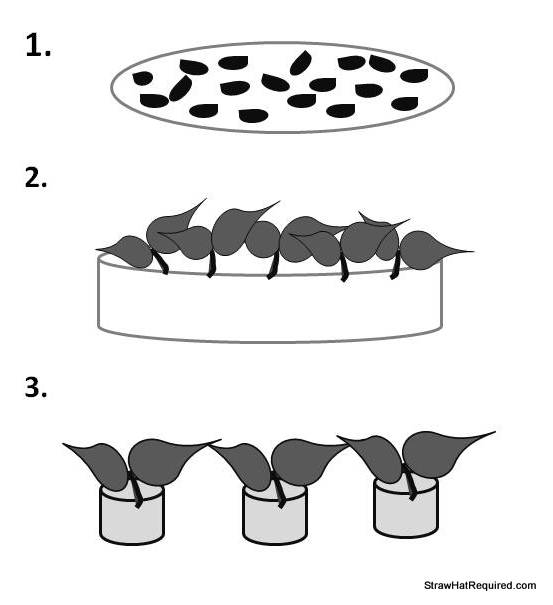 1.

2.

3.

StrawHatRequired.com